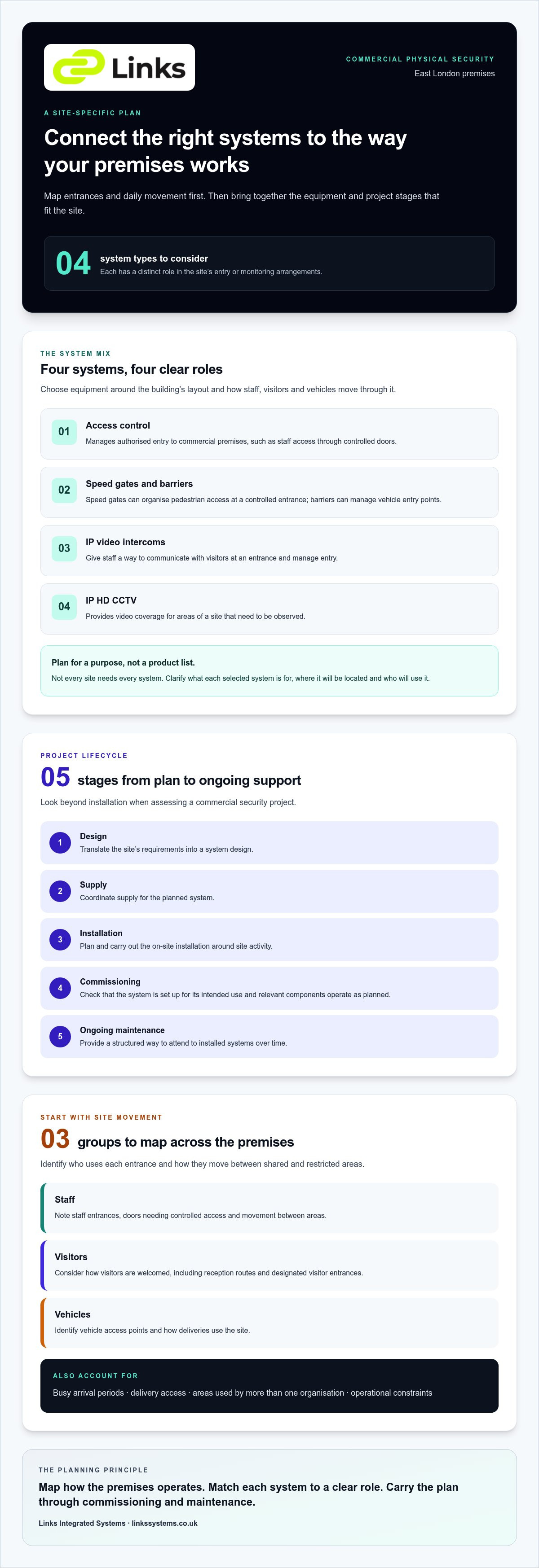 Links

COMMERCIAL PHYSICAL SECURITY
East London premises

A SITE-SPECIFIC PLAN

Connect the right systems to the way your premises works

Map entrances and daily movement first. Then bring together the equipment and project stages that fit the site.

04
system types to consider
Each has a distinct role in the site's entry or monitoring arrangements.

THE SYSTEM MIX

Four systems, four clear roles

Choose equipment around the building's layout and how staff, visitors and vehicles move through it.

01
Access control
Manages authorised entry to commercial premises, such as staff access through controlled doors.

02
Speed gates and barriers
Speed gates can organise pedestrian access at a controlled entrance; barriers can manage vehicle entry points.

03
IP video intercoms
Give staff a way to communicate with visitors at an entrance and manage entry.

04
IP HD CCTV
Provides video coverage for areas of a site that need to be observed.

Plan for a purpose, not a product list.
Not every site needs every system. Clarify what each selected system is for, where it will be located and who will use it.

PROJECT LIFECYCLE

05 stages from plan to ongoing support

Look beyond installation when assessing a commercial security project.

1
Design
Translate the site's requirements into a system design.

2
Supply
Coordinate supply for the planned system.

3
Installation
Plan and carry out the on-site installation around site activity.

4
Commissioning
Check that the system is set up for its intended use and relevant components operate as planned.

5
Ongoing maintenance
Provide a structured way to attend to installed systems over time.

START WITH SITE MOVEMENT

03 groups to map across the premises

Identify who uses each entrance and how they move between shared and restricted areas.

Staff
Note staff entrances, doors needing controlled access and movement between areas.

Visitors
Consider how visitors are welcomed, including reception routes and designated visitor entrances.

Vehicles
Identify vehicle access points and how deliveries use the site.

ALSO ACCOUNT FOR
Busy arrival periods · delivery access · areas used by more than one organisation · operational constraints

THE PLANNING PRINCIPLE

Map how the premises operates. Match each system to a clear role. Carry the plan through commissioning and maintenance.

Links Integrated Systems · linkssystems.co.uk