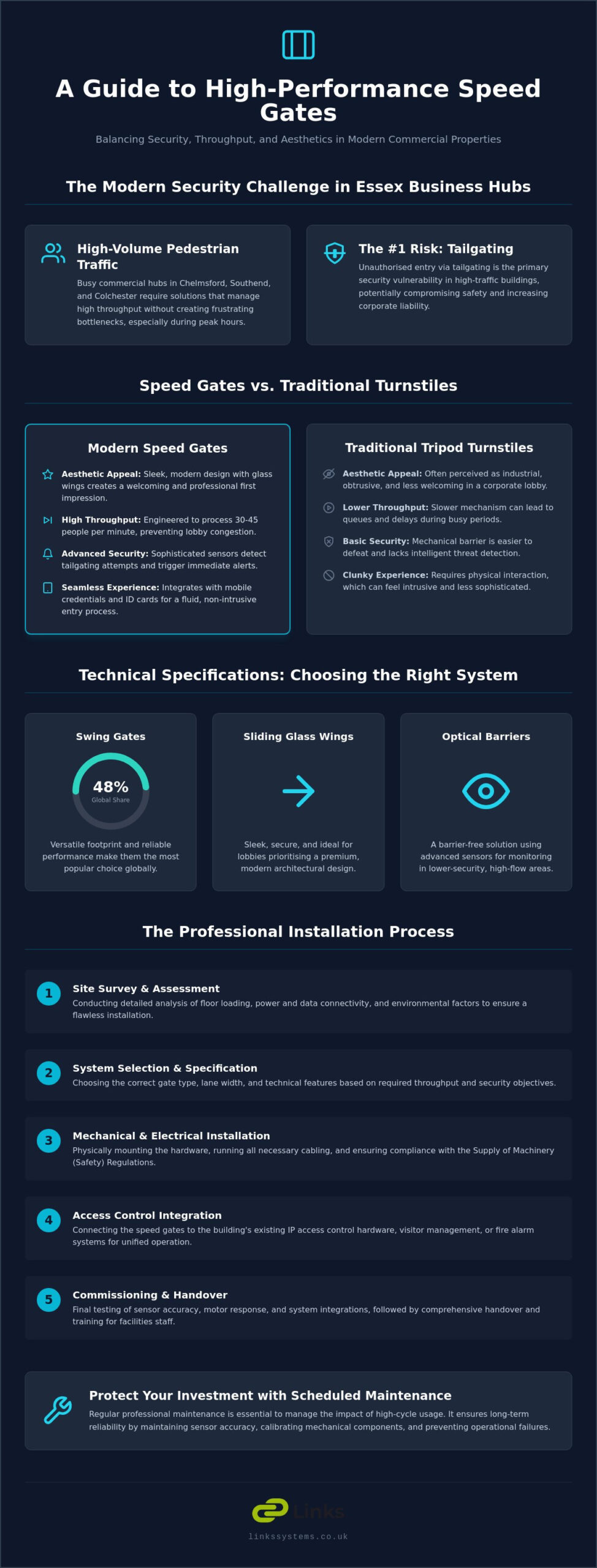 A Guide to High-Performance Speed Gates

Balancing Security, Throughput, and Aesthetics in Modern Commercial Properties

The Modern Security Challenge in Essex Business Hubs

High-Volume Pedestrian Traffic

Busy commercial hubs in Chelmsford, Southend, and Colchester require solutions that manage high throughput without creating frustrating bottlenecks, especially during peak hours.

The #1 Risk: Tailgating

Unauthorised entry via tailgating is the primary security vulnerability in high-traffic buildings, potentially compromising safety and increasing corporate liability.

Speed Gates vs. Traditional Turnstiles

Modern Speed Gates

Aesthetic Appeal: Sleek, modern design with glass wings creates a welcoming and professional first impression.

High Throughput: Engineered to process 30-45 people per minute, preventing lobby congestion.

Advanced Security: Sophisticated sensors detect tailgating attempts and trigger immediate alerts.

Seamless Experience: Integrates with mobile credentials and ID cards for a fluid, non-intrusive entry process.

Traditional Tripod Turnstiles

Aesthetic Appeal: Often perceived as industrial, obtrusive, and less welcoming in a corporate lobby.

Lower Throughput: Slower mechanism can lead to queues and delays during busy periods.

Basic Security: Mechanical barrier is easier to defeat and lacks intelligent threat detection.

Clunky Experience: Requires physical interaction, which can feel intrusive and less sophisticated.

Technical Specifications: Choosing the Right System

Swing Gates

48%
Global Share

Versatile footprint and reliable performance make them the most popular choice globally.

Sliding Glass Wings

Sleek, secure, and ideal for lobbies prioritising a premium, modern architectural design.

Optical Barriers

A barrier-free solution using advanced sensors for monitoring in lower-security, high-flow areas.

The Professional Installation Process

1
Site Survey & Assessment
Conducting detailed analysis of floor loading, power and data connectivity, and environmental factors to ensure a flawless installation.

2
System Selection & Specification
Choosing the correct gate type, lane width, and technical features based on required throughput and security objectives.

3
Mechanical & Electrical Installation
Physically mounting the hardware, running all necessary cabling, and ensuring compliance with the Supply of Machinery (Safety) Regulations.

4
Access Control Integration
Connecting the speed gates to the building's existing IP access control hardware, visitor management, or fire alarm systems for unified operation.

5
Commissioning & Handover
Final testing of sensor accuracy, motor response, and system integrations, followed by comprehensive handover and training for facilities staff.

Protect Your Investment with Scheduled Maintenance

Regular professional maintenance is essential to manage the impact of high-cycle usage. It ensures long-term reliability by maintaining sensor accuracy, calibrating mechanical components, and preventing operational failures.

Links

linkssystems.co.uk